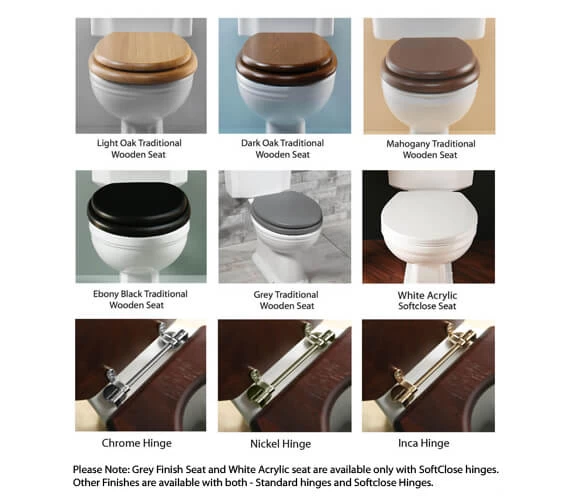 Light Oak Traditional Wooden Seat

Dark Oak Traditional Wooden Seat

Mahogany Traditional Wooden Seat

Ebony Black Traditional Wooden Seat

Grey Traditional Wooden Seat

White Acrylic Softclose Seat

Chrome Hinge

Nickel Hinge

Inca Hinge

Please Note: Grey Finish Seat and White Acrylic seat are available only with SoftClose hinges. Other Finishes are available with both - Standard hinges and Softclose Hinges.