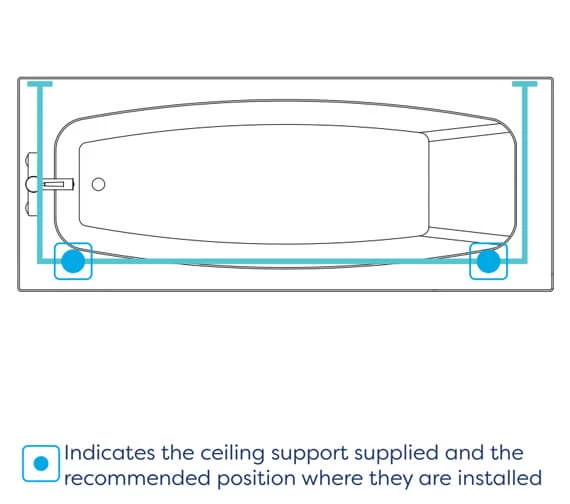 Indicates the ceiling support supplied and the recommended position where they are installed